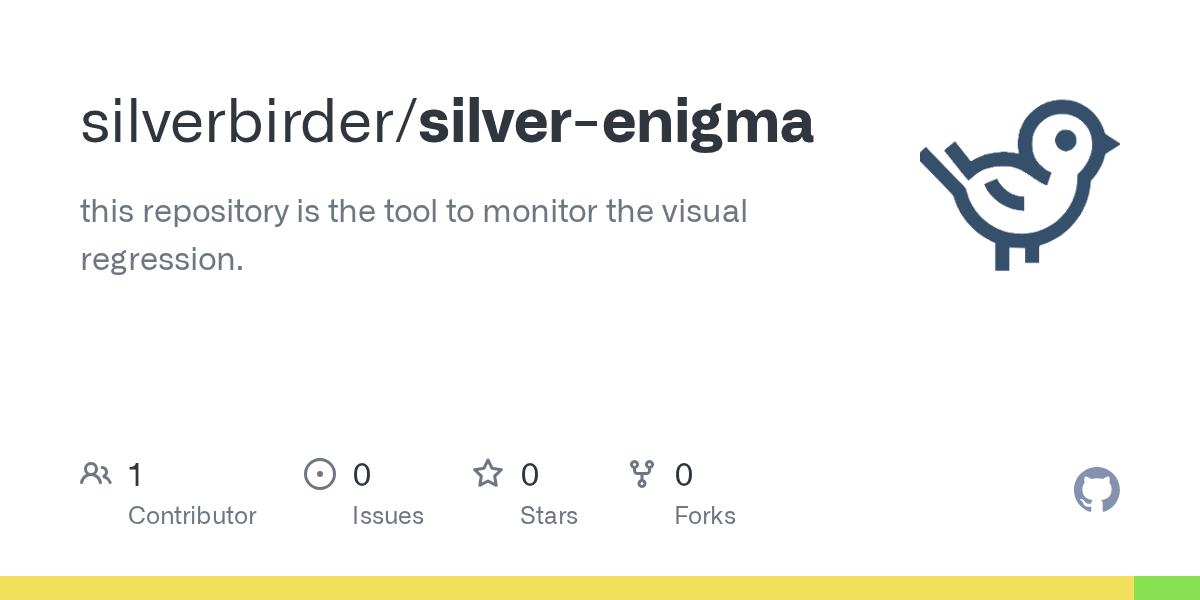 silverbirder/silver-enigma

this repository is the tool to monitor the visual regression.

1
Contributor

0
Issues

0
Stars

0
Forks