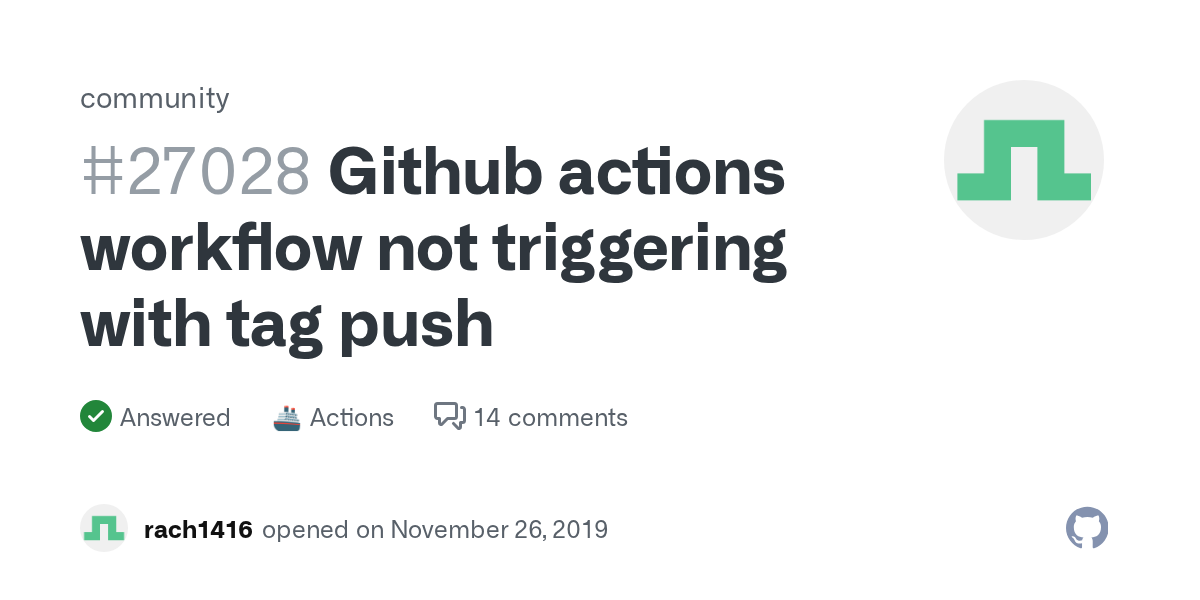 community

#27028 Github actions workflow not triggering with tag push

Answered   Actions   14 comments

rach1416 opened on November 26, 2019