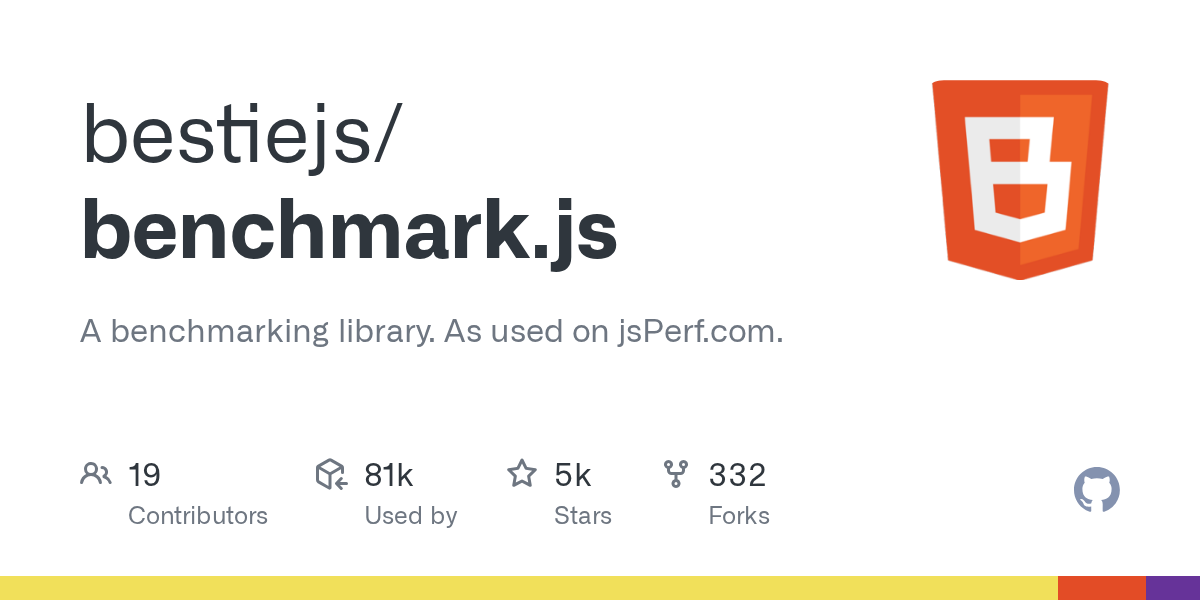 bestiejs/
benchmark.js

A benchmarking library. As used on jsPerf.com.

19
Contributors

81k
Used by

5k
Stars

332
Forks