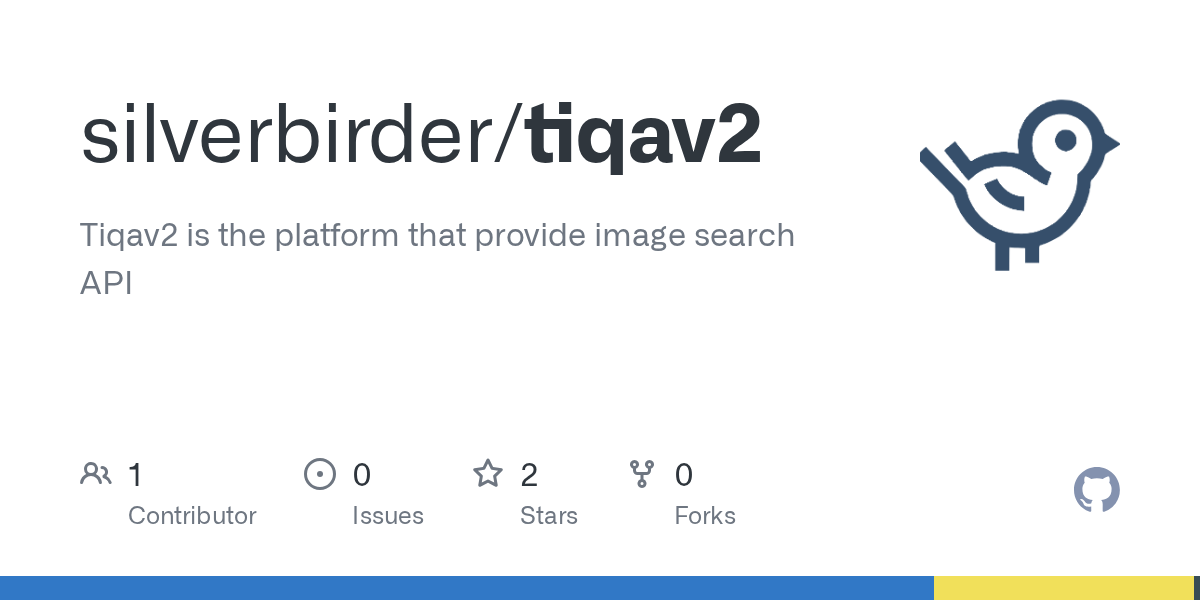 silverbirder/tiqav2

Tiqav2 is the platform that provide image search API

1
Contributor

0
Issues

2
Stars

0
Forks