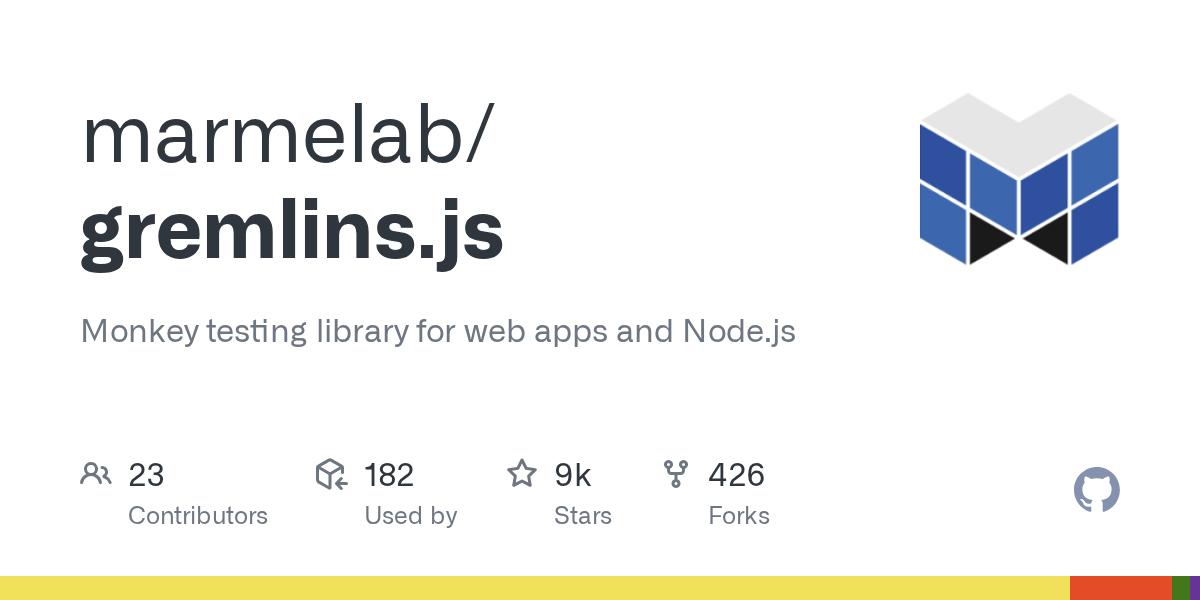 marmelab/
gremlins.js

Monkey testing library for web apps and Node.js

23
Contributors

182
Used by

9k
Stars

426
Forks