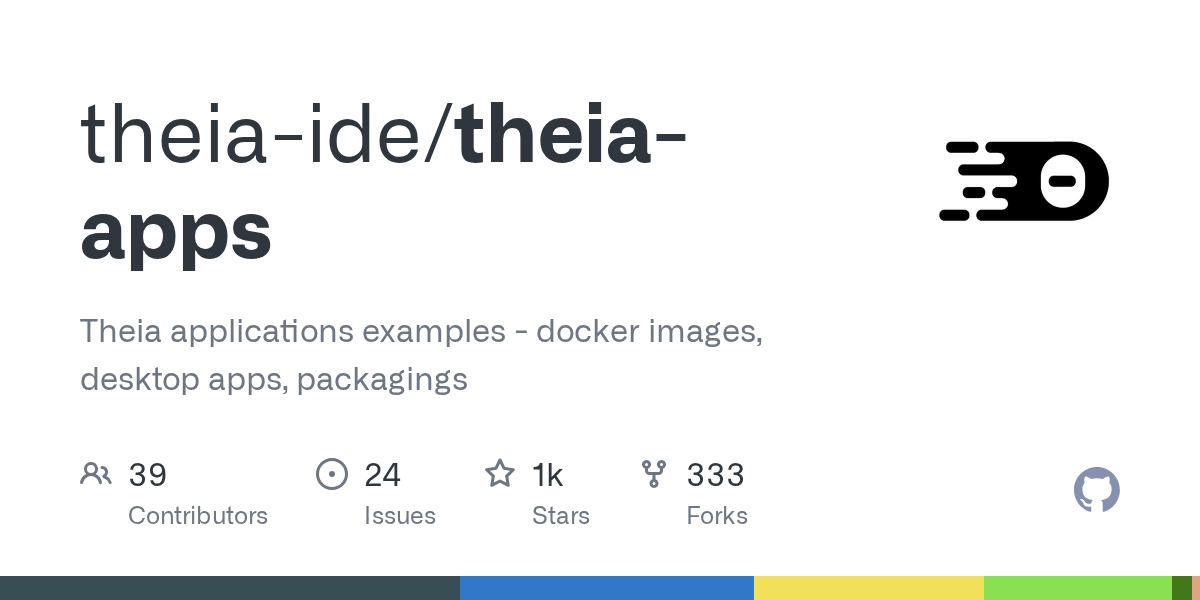 theia-ide/theia-apps

Theia applications examples - docker images, desktop apps, packagings

39
Contributors

24
Issues

1k
Stars

333
Forks